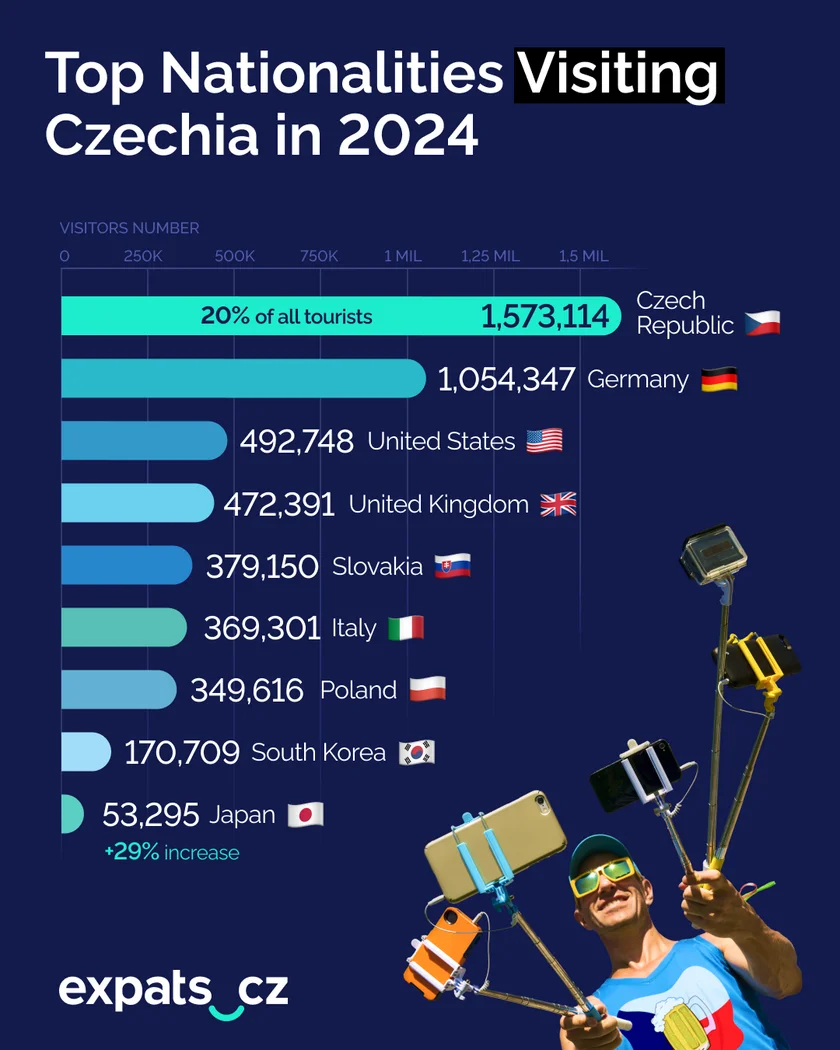 Top Nationalities Visiting Czechia in 2024

VISITORS NUMBER
0 250K 500K 750K 1 MIL 1,25 MIL 1,5 MIL

20% of all tourists 1,573,114 Czech Republic
1,054,347 Germany
492,748 United States
472,391 United Kingdom
379,150 Slovakia
369,301 Italy
349,616 Poland
170,709 South Korea
53,295 Japan
+29% increase

expats cz