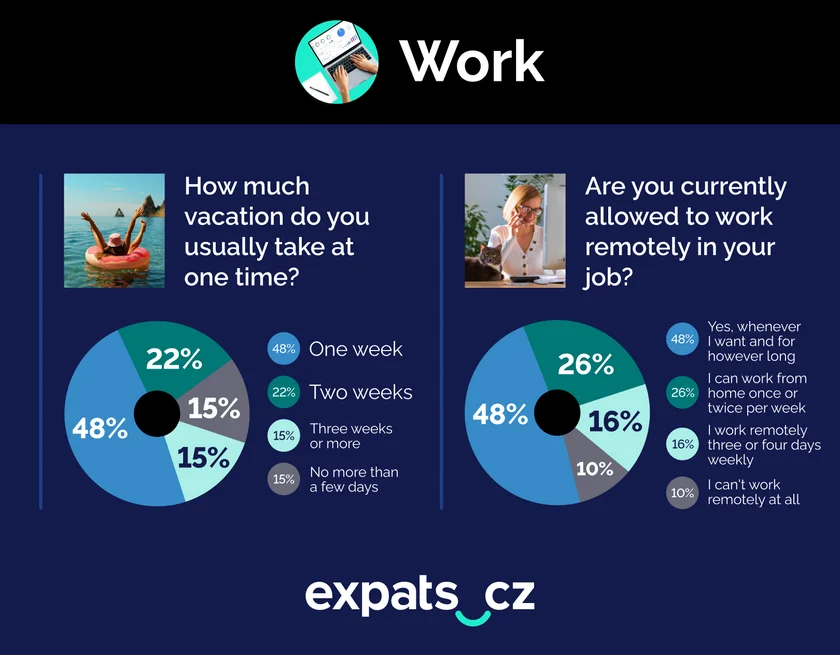 Work

How much vacation do you usually take at one time?

22%
15%
48%
15%

48% One week
22% Two weeks
15% Three weeks or more
15% No more than a few days

Are you currently allowed to work remotely in your job?

26%
48%
16%
10%

48% Yes, whenever I want and for however long
26% I can work from home once or twice per week
16% I work remotely three or four days weekly
10% I can't work remotely at all

expats cz