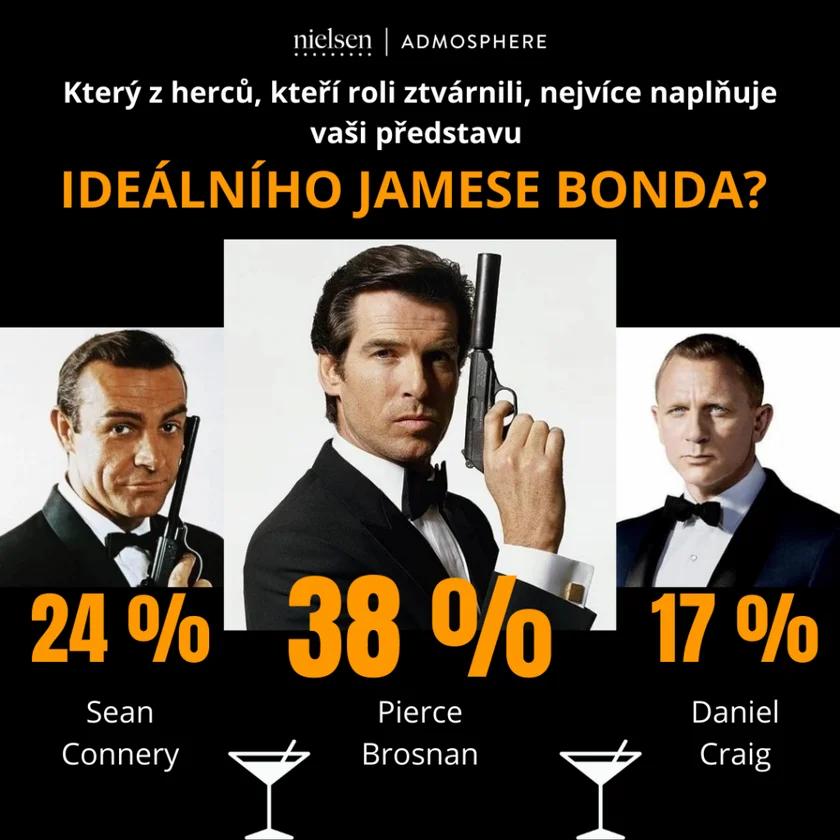 nielsen | ADMOSPHERE

Který z herců, kteří roli ztvárnili, nejvíce naplňuje vaši představu

IDEÁLNÍHO JAMESE BONDA?

24 %

Sean Connery

38 %

Pierce Brosnan

17 %

Daniel Craig